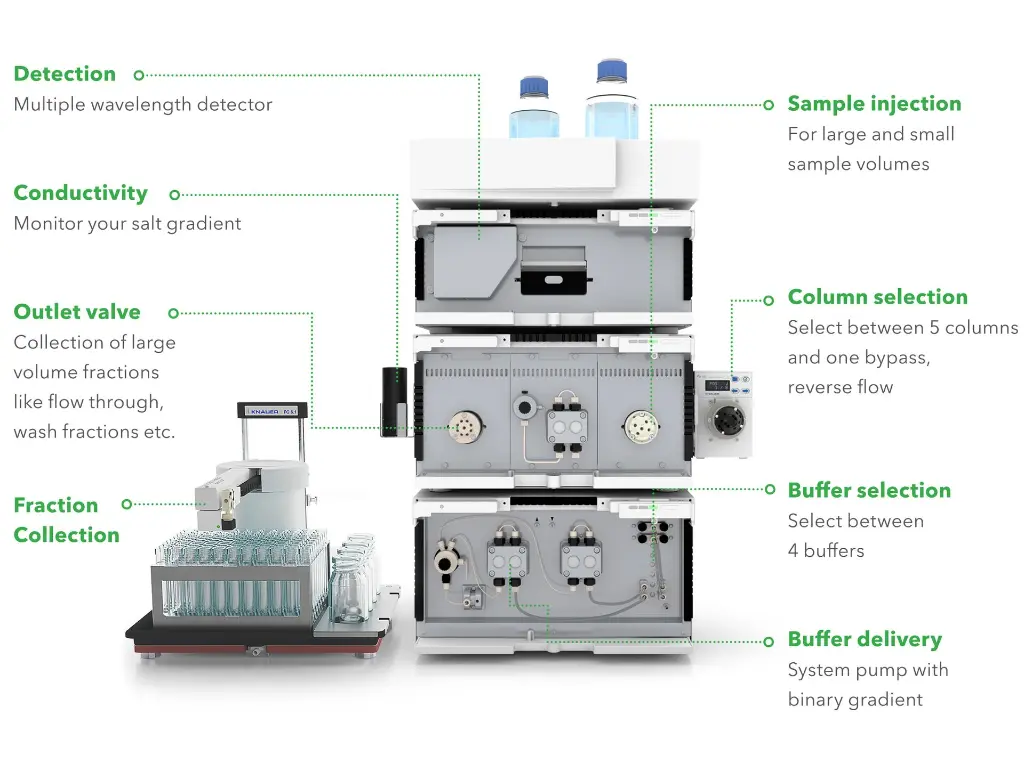 Detection
Multiple wavelength detector

Conductivity
Monitor your salt gradient

Outlet valve
Collection of large volume fractions like flow through, wash fractions etc.

Fraction Collection

KNAUER FC 6.1

Sample injection
For large and small sample volumes

Column selection
Select between 5 columns and one bypass, reverse flow

Buffer selection
Select between 4 buffers

Buffer delivery
System pump with binary gradient